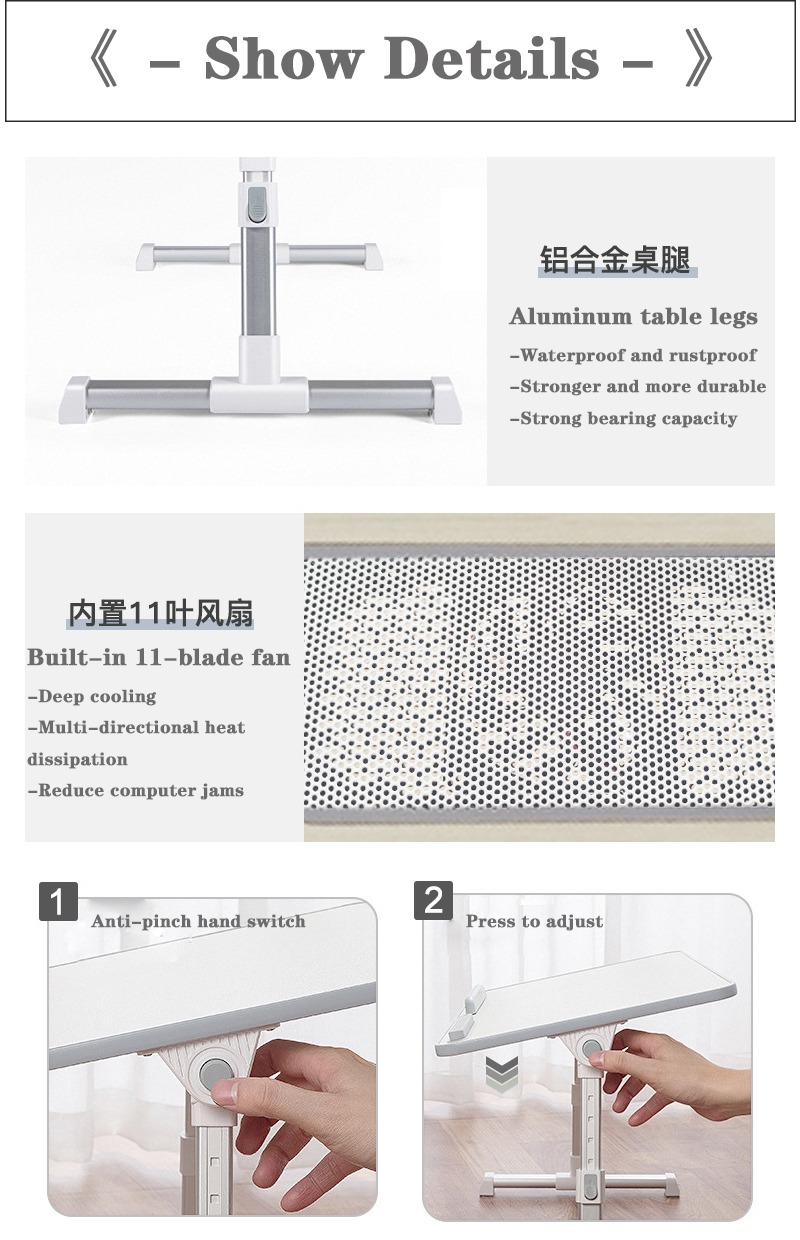 《 – Show Details – 》

铝合金桌腿

Aluminum table legs

–Waterproof and rustproof

–Stronger and more durable

–Strong bearing capacity

内置11叶风扇

Built–in 11–blade fan

–Deep cooling

–Multi–directional heat dissipation

–Reduce computer jams

1

Anti–pinch hand switch

2

Press to adjust