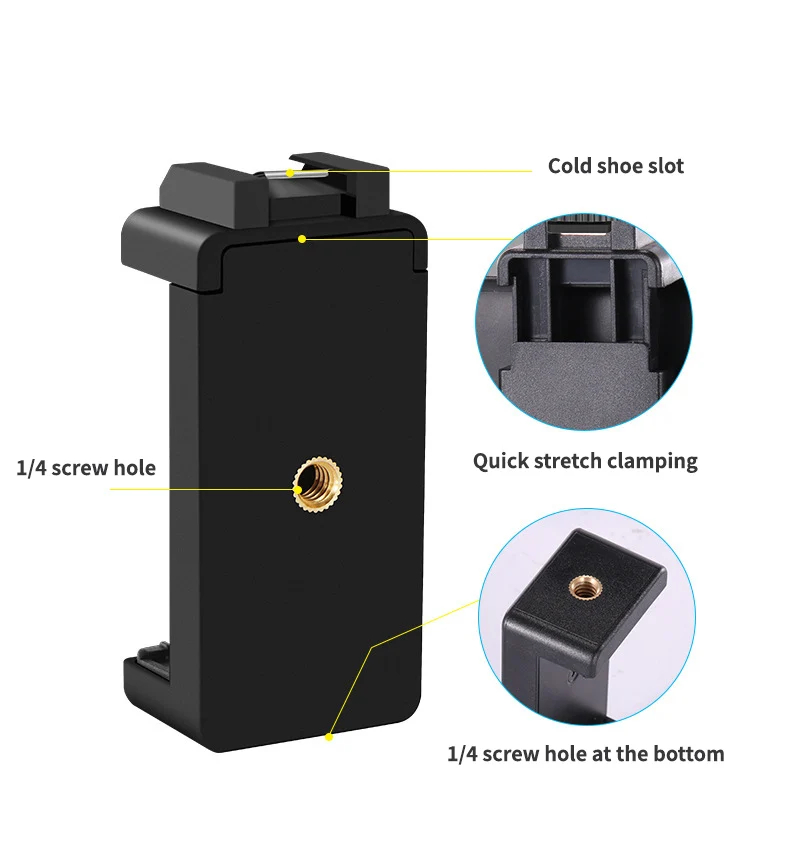 Cold shoe slot

1/4 screw hole

Quick stretch clamping

1/4 screw hole at the bottom