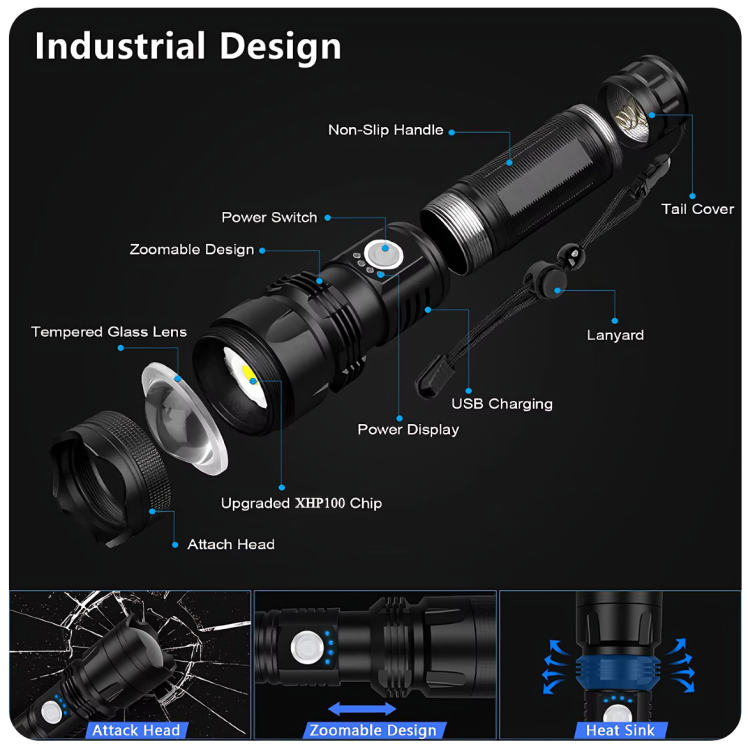 Industrial Design

Non-Slip Handle

Tail Cover

Power Switch

Zoomable Design

Tempered Glass Lens

Lanyard

USB Charging

Power Display

Upgraded XHP100 Chip

Attach Head

Attack Head

Zoomable Design

Heat Sink