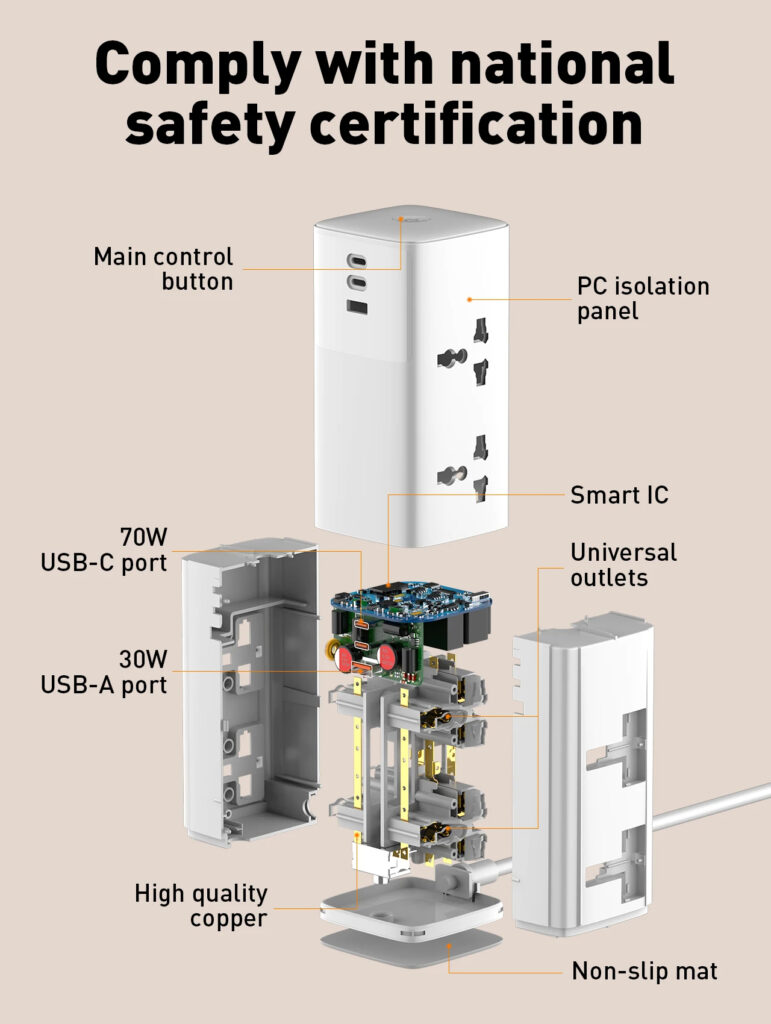 Comply with national safety certification

Main control button

PC isolation panel

Smart IC

70W USB-C port

Universal outlets

30W USB-A port

High quality copper

Non-slip mat