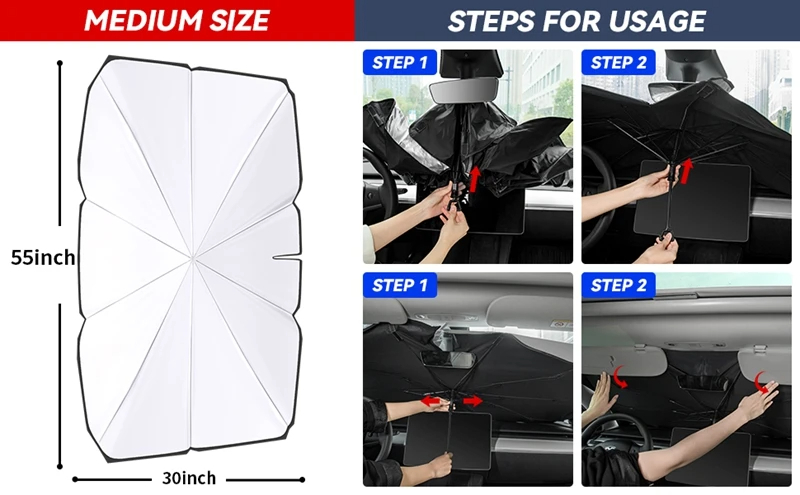 MEDIUM SIZE

55inch

30inch

STEPS FOR USAGE

STEP 1

STEP 2

STEP 1

STEP 2